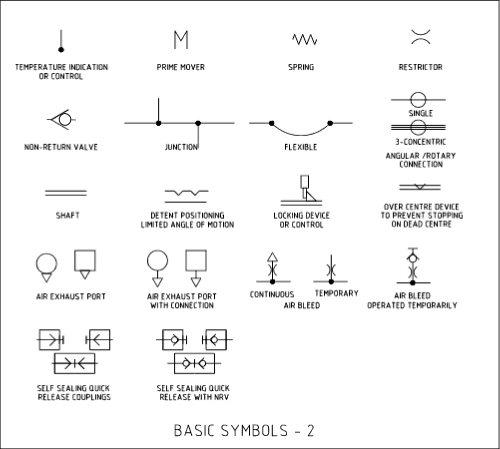 TEMPERATURE INDICATION OR CONTROL

PRIME MOVER

SPRING

RESTRICTOR

NON-RETURN VALVE

JUNCTION

FLEXIBLE

SINGLE

3-CONCENTRIC

ANGULAR /ROTARY CONNECTION

SHAFT

DETENT POSITIONING LIMITED ANGLE OF MOTION

LOCKING DEVICE OR CONTROL

OVER CENTRE DEVICE TO PREVENT STOPPING ON DEAD CENTRE

AIR EXHAUST PORT

AIR EXHAUST PORT WITH CONNECTION

CONTINUOUS

TEMPORARY

AIR BLEED

AIR BLEED OPERATED TEMPORARILY

SELF SEALING QUICK RELEASE COUPLINGS

SELF SEALING QUICK RELEASE WITH NRV

BASIC SYMBOLS - 2