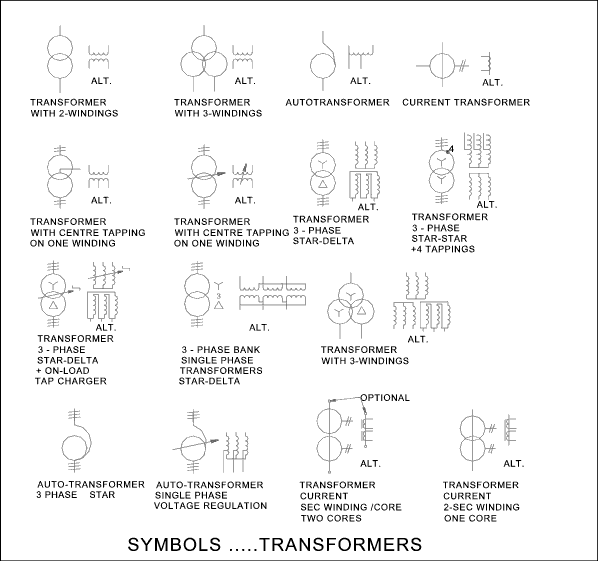 ALT.

TRANSFORMER WITH 2-WINDINGS

ALT.

TRANSFORMER WITH 3-WINDINGS

ALT.

AUTOTRANSFORMER

ALT.

CURRENT TRANSFORMER

ALT.

TRANSFORMER WITH CENTRE TAPPING ON ONE WINDING

ALT.

TRANSFORMER WITH CENTRE TAPPING ON ONE WINDING

ALT.

TRANSFORMER 3 - PHASE STAR-DELTA

4

ALT.

TRANSFORMER 3 - PHASE STAR-STAR +4 TAPPINGS

ALT.

TRANSFORMER 3 - PHASE STAR-DELTA + ON-LOAD TAP CHARGER

3

ALT.

3 - PHASE BANK SINGLE PHASE TRANSFORMERS STAR-DELTA

ALT.

TRANSFORMER WITH 3-WINDINGS

AUTO-TRANSFORMER 3 PHASE STAR

AUTO-TRANSFORMER SINGLE PHASE VOLTAGE REGULATION

OPTIONAL

ALT.

TRANSFORMER CURRENT SEC WINDING /CORE TWO CORES

ALT.

TRANSFORMER CURRENT 2-SEC WINDING ONE CORE

SYMBOLS .....TRANSFORMERS